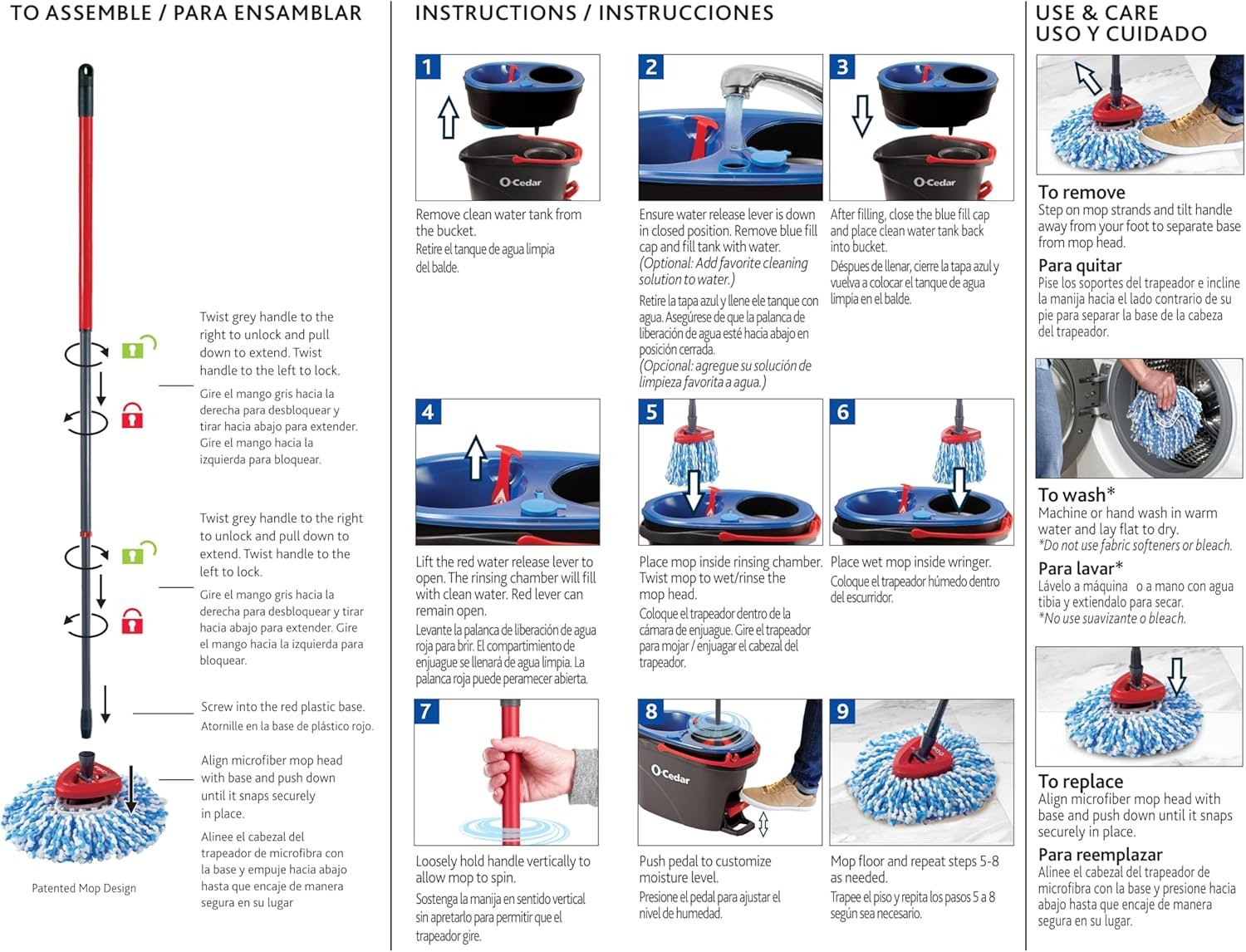 TO ASSEMBLE / PARA ENSAMBLAR

Twist grey handle to the right to unlock and pull down to extend. Twist handle to the left to lock.

Gire el mango gris hacia la derecha para desbloquear y tirar hacia abajo para extender. Gire el mango hacia la izquierda para bloquear.

Twist grey handle to the right to unlock and pull down to extend. Twist handle to the left to lock.

Gire el mango gris hacia la derecha para desbloquear y tirar hacia abajo para extender. Gire el mango hacia la izquierda para bloquear.

Screw into the red plastic base.

Atornille en la base de plástico rojo.

Align microfiber mop head with base and push down until it snaps securely in place.

Alinee el cabezal del trapeador de microfibra con la base y empuje hacia abajo hasta que encaje de manera segura en su lugar

Patented Mop Design

INSTRUCTIONS / INSTRUCCIONES

1

O-Cedar

Remove clean water tank from the bucket.

Retire el tanque de agua limpia del balde.

2

Ensure water release lever is down in closed position. Remove blue fill cap and fill tank with water. (Optional: Add favorite cleaning solution to water.)

Retire la tapa azul y llene ele tanque con agua. Asegúrese de que la palanca de liberación de agua esté hacia abajo en posición cerrada. (Opcional: agregue su solución de limpieza favorita a agua.)

3

O-Cedar

After filling, close the blue fill cap and place clean water tank back into bucket.

Déspues de llenar, cierre la tapa azul y vuelva a colocar el tanque de agua limpia en el balde.

4

Lift the red water release lever to open. The rinsing chamber will fill with clean water. Red lever can remain open.

Levante la palanca de liberación de agua roja para brir. El compartimiento de enjuague se llenará de agua limpia. La palanca roja puede peramecer abierta.

5

Place mop inside rinsing chamber. Twist mop to wet/rinse the mop head.

Coloque el trapeador dentro de la cámara de enjuague. Gire el trapeador para mojar / enjuagar el cabezal del trapeador.

6

Place wet mop inside wringer.

Coloque el trapeador húmedo dentro del escurridor.

7

Loosely hold handle vertically to allow mop to spin.

Sostenga la manija en sentido vertical sin apretarlo para permitir que el trapeador gire.

8

O-Cedar

Push pedal to customize moisture level.

Presione el pedal para ajustar el nivel de humedad.

9

Mop floor and repeat steps 5-8 as needed.

Trapee el piso y repita los pasos 5 a 8 según sea necesario.

USE & CARE
USO Y CUIDADO

To remove
Step on mop strands and tilt handle away from your foot to separate base from mop head.

Para quitar
Pise los soportes del trapeador e incline la manija hacia el lado contrario de su pie para separar la base de la cabeza del trapeador.

To wash*
Machine or hand wash in warm water and lay flat to dry.
*Do not use fabric softeners or bleach.

Para lavar*
Lávelo a máquina o a mano con agua tibia y extiendalo para secar.
*No use suavizante o bleach.

To replace
Align microfiber mop head with base and push down until it snaps securely in place.

Para reemplazar
Alinee el cabezal del trapeador de microfibra con la base y presione hacia abajo hasta que encaje de manera segura en su lugar.